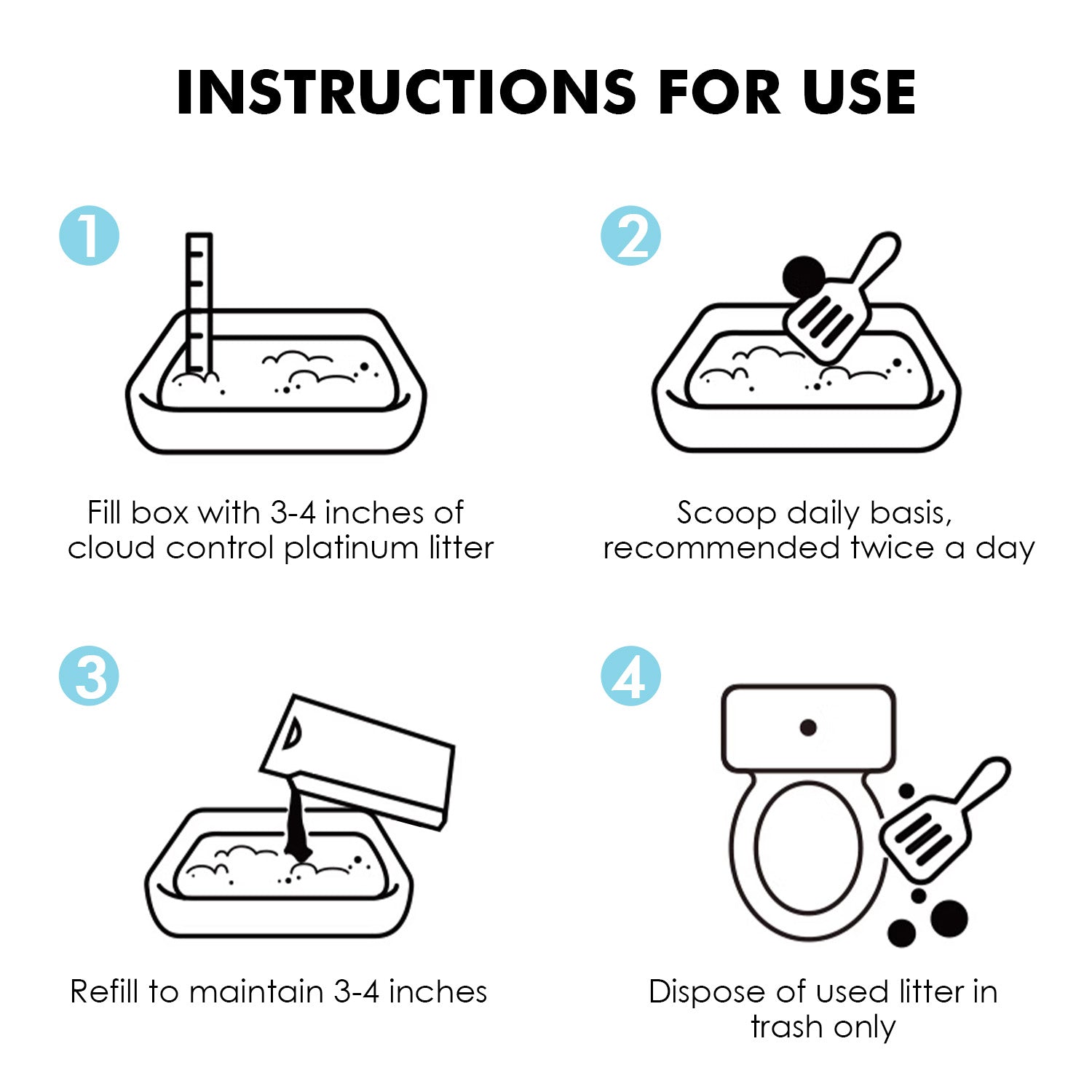 INSTRUCTIONS FOR USE

1

Fill box with 3-4 inches of cloud control platinum litter

2

Scoop daily basis, recommended twice a day

3

Refill to maintain 3-4 inches

4

Dispose of used litter in trash only