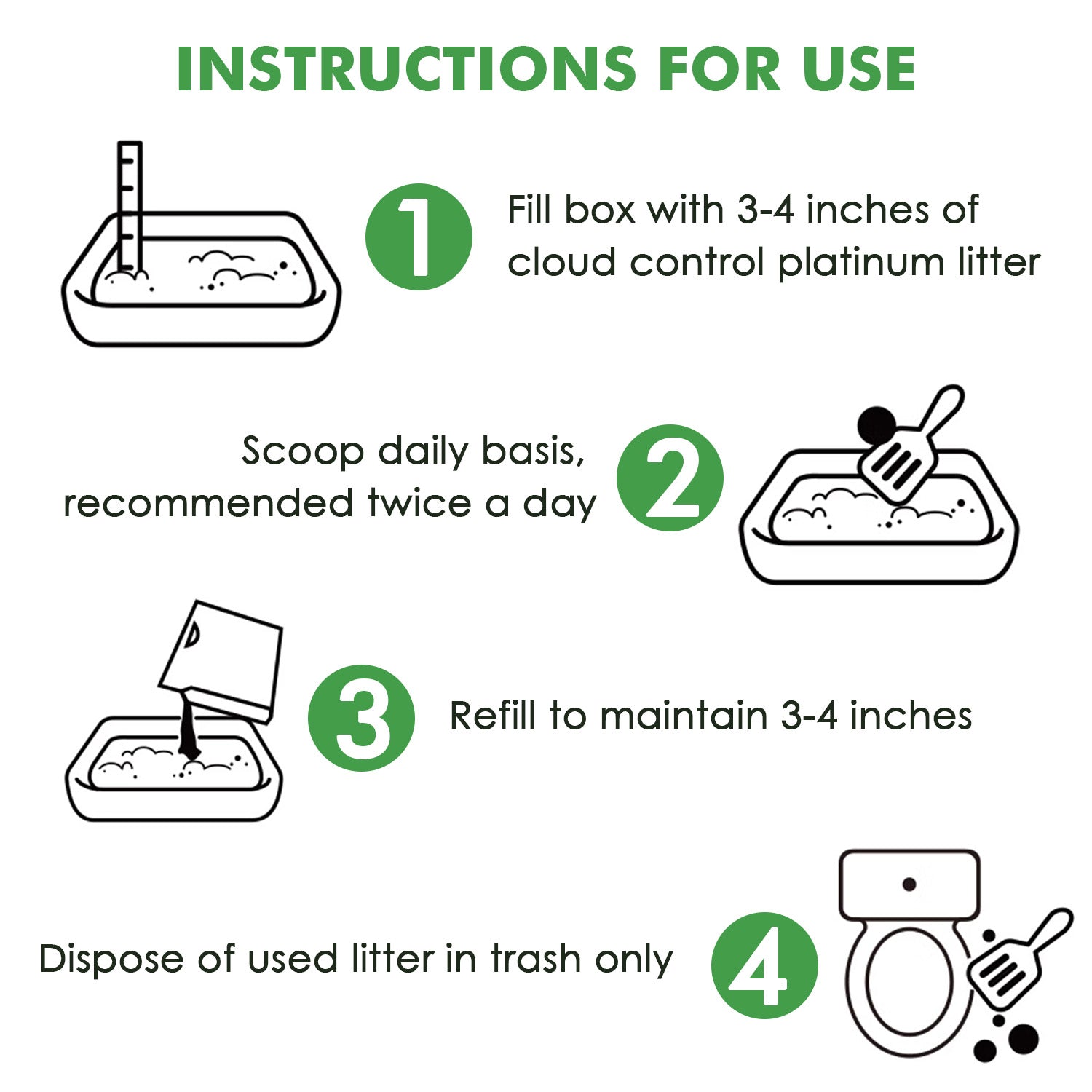 INSTRUCTIONS FOR USE

1

Fill box with 3-4 inches of cloud control platinum litter

Scoop daily basis, recommended twice a day

2

3

Refill to maintain 3-4 inches

Dispose of used litter in trash only

4