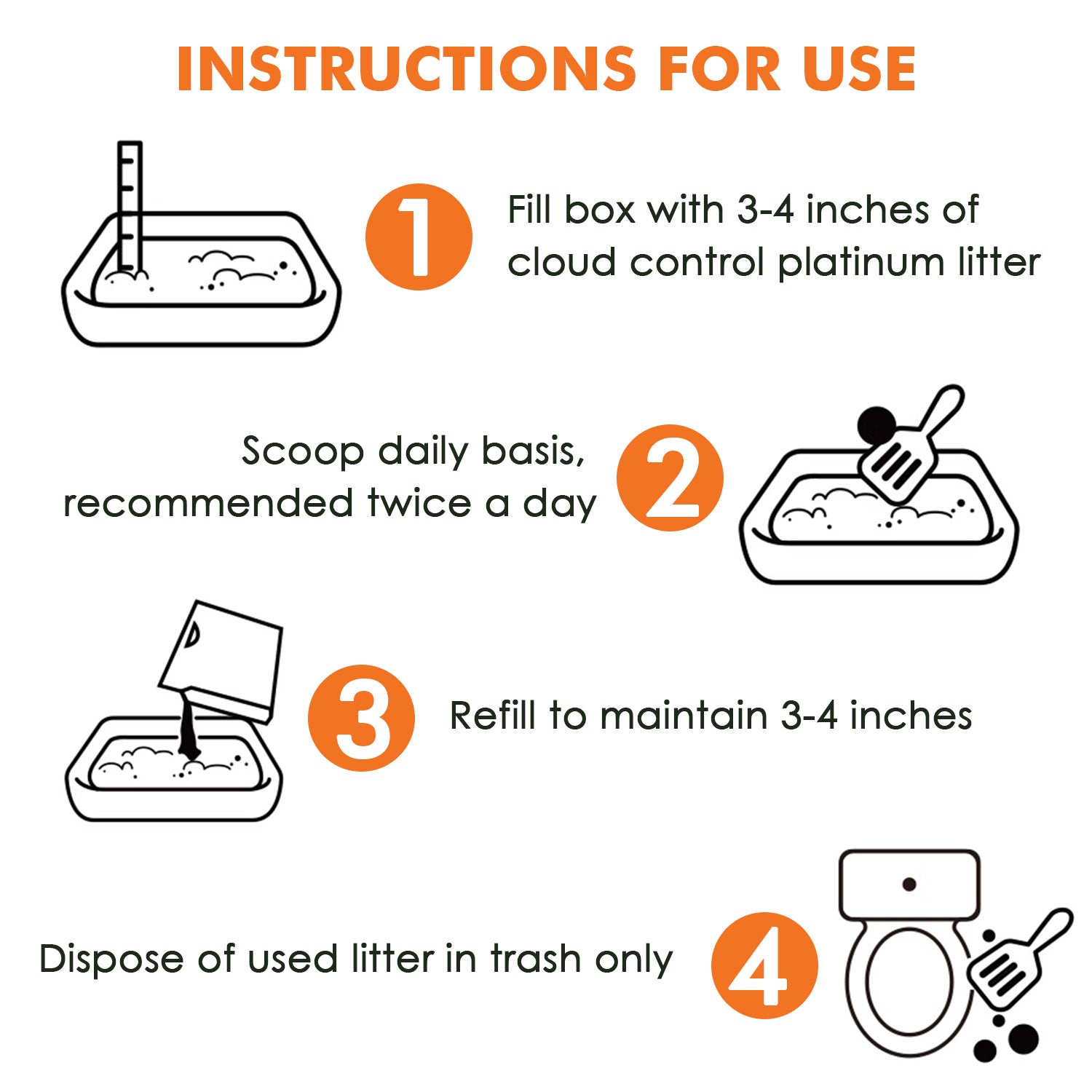 INSTRUCTIONS FOR USE

1 Fill box with 3-4 inches of cloud control platinum litter

Scoop daily basis, recommended twice a day 2

3 Refill to maintain 3-4 inches

Dispose of used litter in trash only 4